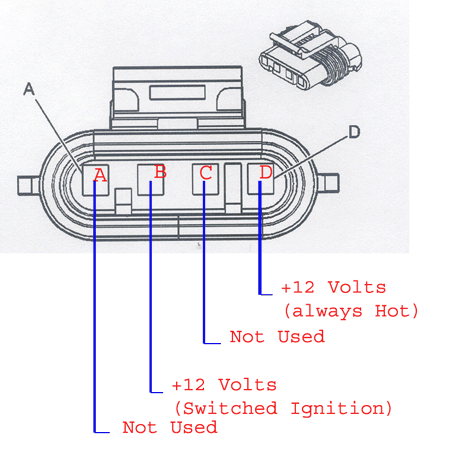 A

D

A B C D

+12 Volts (always Hot)

Not Used

+12 Volts (Switched Ignition)

Not Used