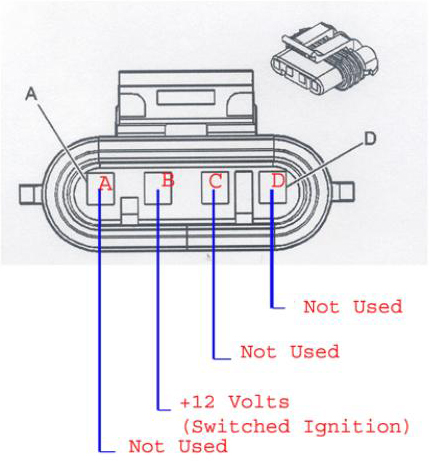 A

D

A B C D

Not Used

Not Used

+12 Volts
(Switched Ignition)

Not Used