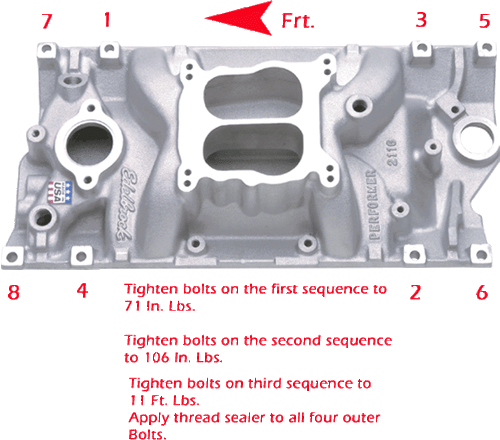 7 1 Frt. 3 5

USA

Edelbrock

PERFORMER

2116

8 4 2 6

Tighten bolts on the first sequence to 71 In. Lbs.

Tighten bolts on the second sequence to 106 In. Lbs.

Tighten bolts on third sequence to 11 Ft. Lbs.
Apply thread sealer to all four outer Bolts.